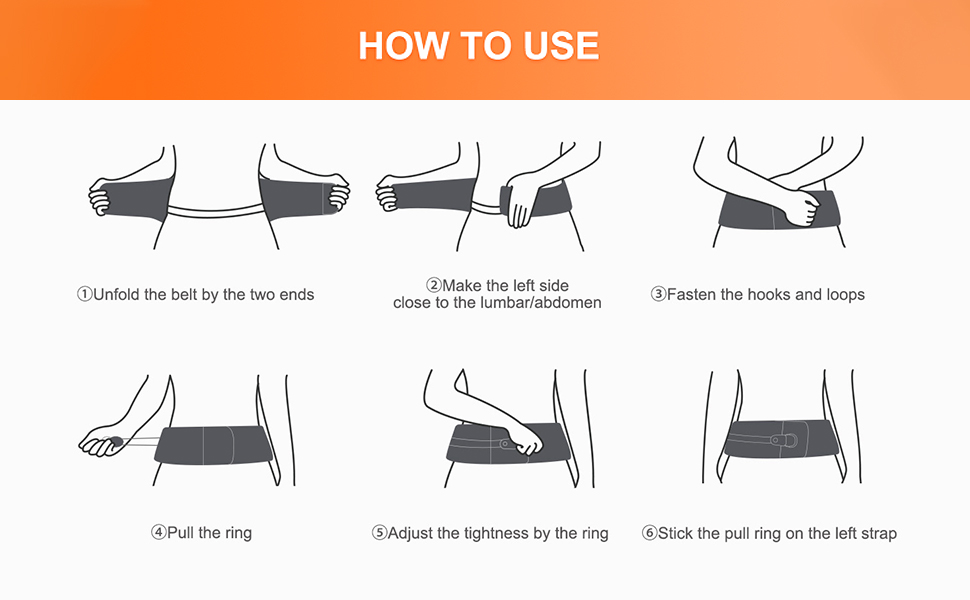 HOW TO USE

①Unfold the belt by the two ends

②Make the left side close to the lumbar/abdomen

③Fasten the hooks and loops

④Pull the ring

⑤Adjust the tightness by the ring

⑥Stick the pull ring on the left strap